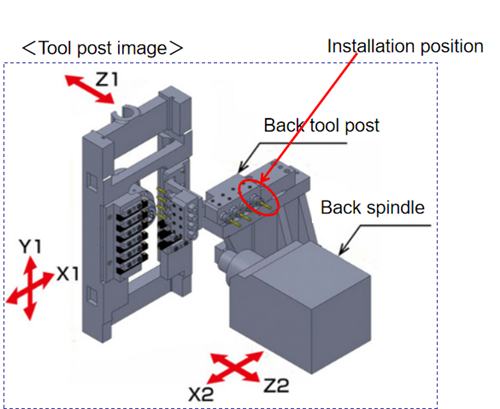 ＜Tool post image＞

Installation position

Z1

Back tool post

Back spindle

Y1

X1

X2

Z2