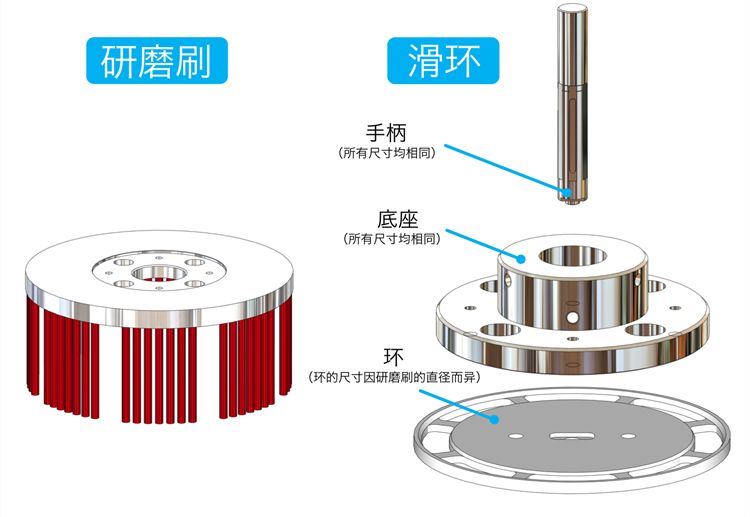 研磨刷

滑环

手柄
（所有尺寸均相同）

底座
（所有尺寸均相同）

环
（环的尺寸因研磨刷的直径而异）